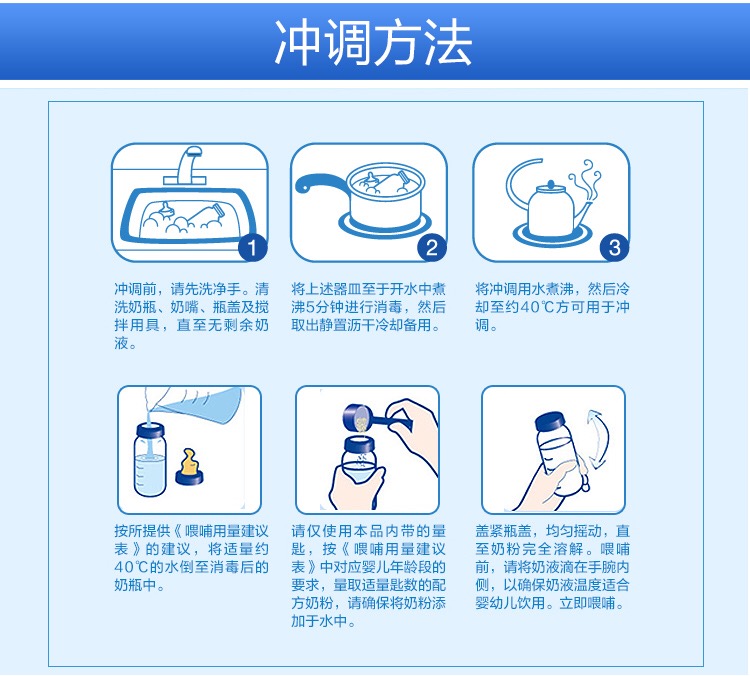 冲调方法

1

冲调前，请先洗净手。清洗奶瓶、奶嘴、瓶盖及搅拌用具，直至无剩余奶液。

2

将上述器皿至于开水中煮沸5分钟进行消毒，然后取出静置沥干冷却备用。

3

将冲调用水煮沸，然后冷却至约40℃方可用于冲调。

按所提供《喂哺用量建议表》的建议，将适量约40℃的水倒至消毒后的奶瓶中。

请仅使用本品内带的量匙，按《喂哺用量建议表》中对应婴儿年龄段的要求，量取适量匙数的配方奶粉，请确保将奶粉添加于水中。

盖紧瓶盖，均匀摇动，直至奶粉完全溶解。喂哺前，请将奶液滴在手腕内侧，以确保奶液温度适合婴幼儿饮用。立即喂哺。