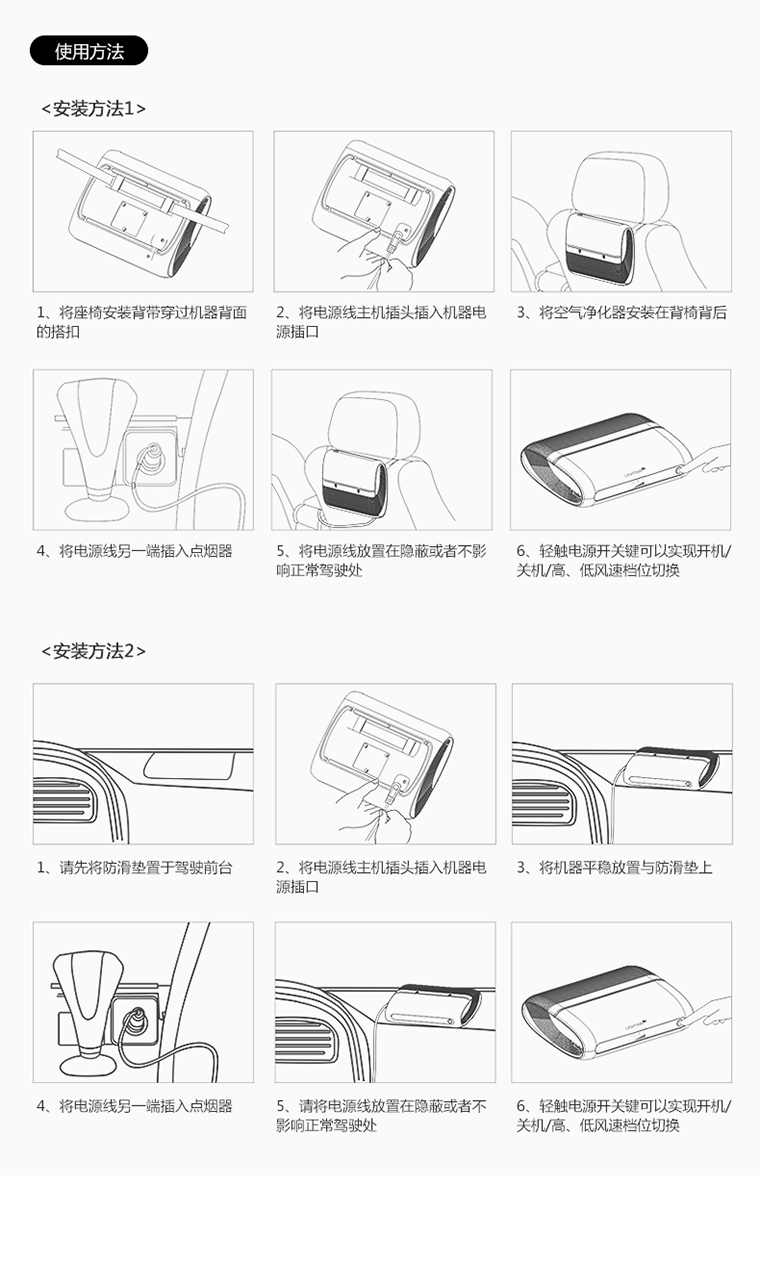 使用方法

<安装方法1>

1、将座椅安装背带穿过机器背面的搭扣

2、将电源线主机插头插入机器电源插口

3、将空气净化器安装在背椅背后

4、将电源线另一端插入点烟器

5、将电源线放置在隐蔽或者不影响正常驾驶处

6、轻触电源开关键可以实现开机/关机/高、低风速档位切换

<安装方法2>

1、请先将防滑垫置于驾驶前台

2、将电源线主机插头插入机器电源插口

3、将机器平稳放置与防滑垫上

4、将电源线另一端插入点烟器

5、请将电源线放置在隐蔽或者不影响正常驾驶处

6、轻触电源开关键可以实现开机/关机/高、低风速档位切换