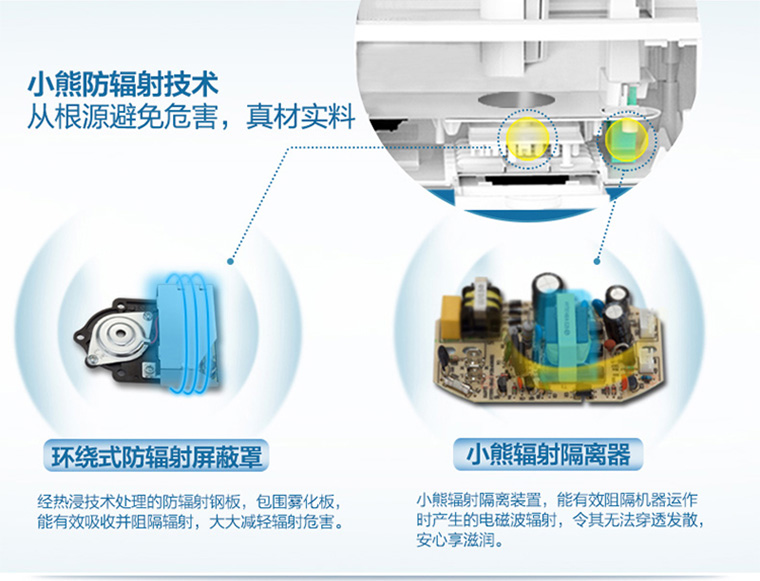 小熊防辐射技术
从根源避免危害，真材实料

环绕式防辐射屏蔽罩

经热浸技术处理的防辐射钢板，包围雾化板，能有效吸收并阻隔辐射，大大减轻辐射危害。

小熊辐射隔离器

小熊辐射隔离装置，能有效阻隔机器运作时产生的电磁波辐射，令其无法穿透发散，安心享滋润。