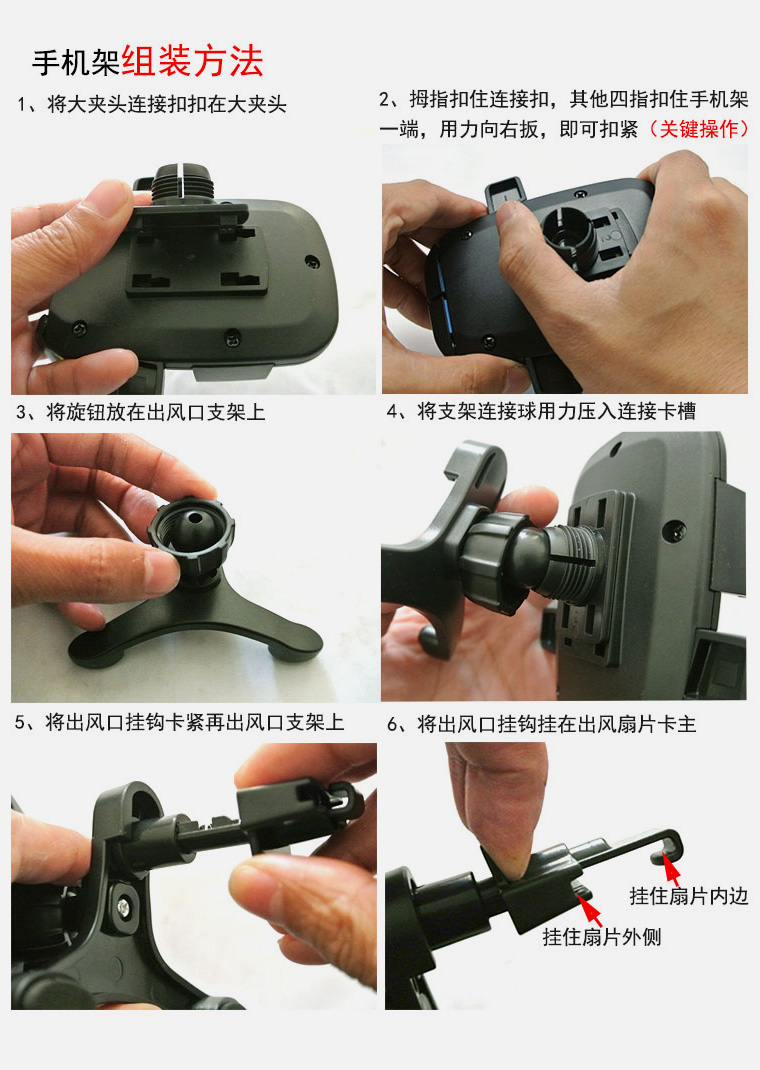 手机架组装方法

1、将大夹头连接扣扣在大夹头

2、拇指扣住连接扣，其他四指扣住手机架一端，用力向右扳，即可扣紧（关键操作）

3、将旋钮放在出风口支架上

4、将支架连接球用力压入连接卡槽

5、将出风口挂钩卡紧再出风口支架上

6、将出风口挂钩挂在出风扇片卡主

挂住扇片内边

挂住扇片外侧