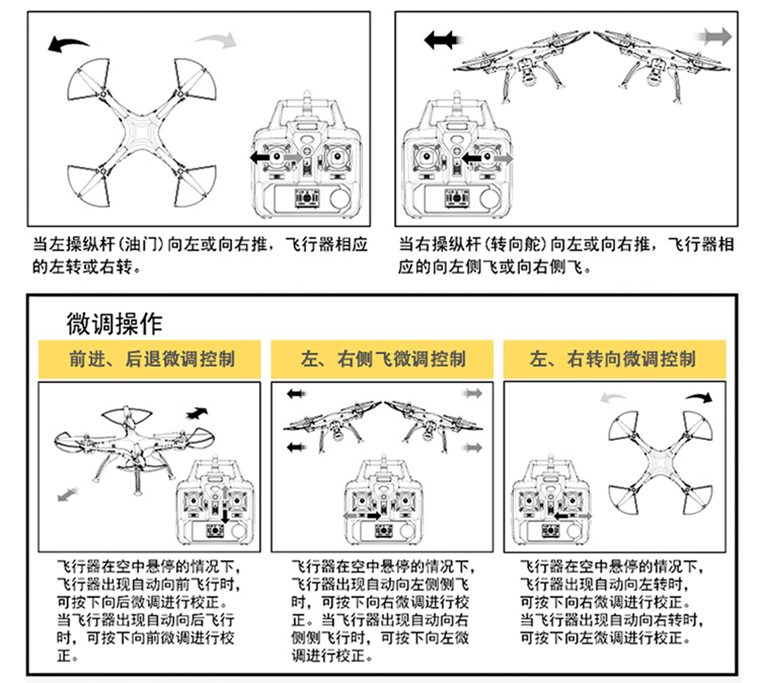 当左操纵杆(油门)向左或向右推，飞行器相应的左转或右转。

当右操纵杆(转向舵)向左或向右推，飞行器相应的向左侧飞或向右侧飞。

微调操作

前进、后退微调控制

飞行器在空中悬停的情况下，飞行器出现自动向前飞行时，可按下向后微调进行校正。当飞行器出现自动向后飞行时，可按下向前微调进行校正。

左、右侧飞微调控制

飞行器在空中悬停的情况下，飞行器出现自动向左侧侧飞时，可按下向右微调进行校正。当飞行器出现自动向右侧侧飞行时，可按下向左微调进行校正。

左、右转向微调控制

飞行器在空中悬停的情况下，飞行器出现自动向左转时，可按下向右微调进行校正。当飞行器出现自动向右转时，可按下向左微调进行校正。