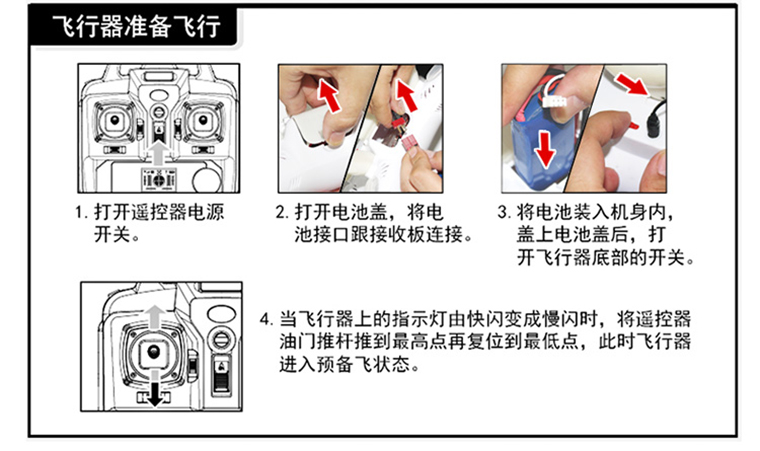 飞行器准备飞行

1. 打开遥控器电源开关。

2. 打开电池盖，将电池接口跟接收板连接。

3. 将电池装入机身内，盖上电池盖后，打开飞行器底部的开关。

4. 当飞行器上的指示灯由快闪变成慢闪时，将遥控器油门推杆推到最高点再复位到最低点，此时飞行器进入预备飞状态。