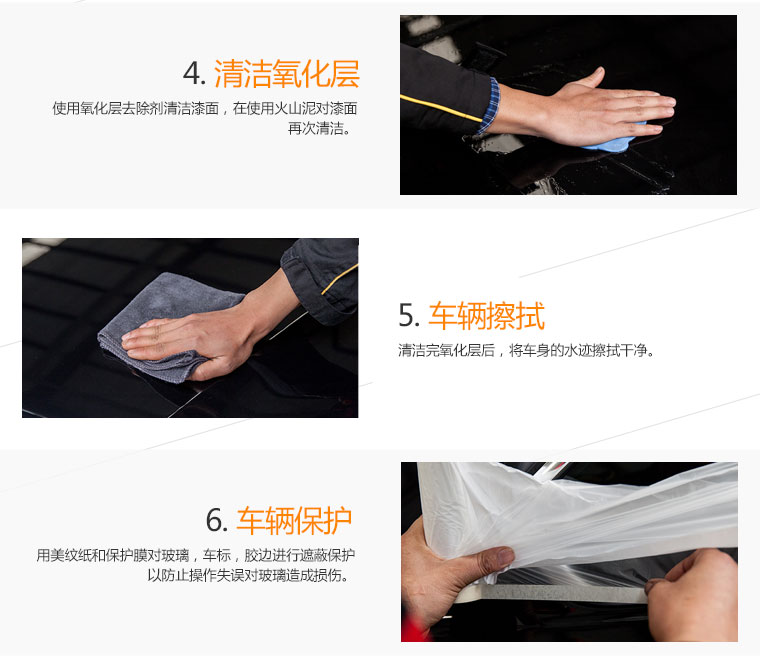 4. 清洁氧化层

使用氧化层去除剂清洁漆面，在使用火山泥对漆面再次清洁。

5. 车辆擦拭

清洁完氧化层后，将车身的水迹擦拭干净。

6. 车辆保护

用美纹纸和保护膜对玻璃，车标，胶边进行遮蔽保护以防止操作失误对玻璃造成损伤。