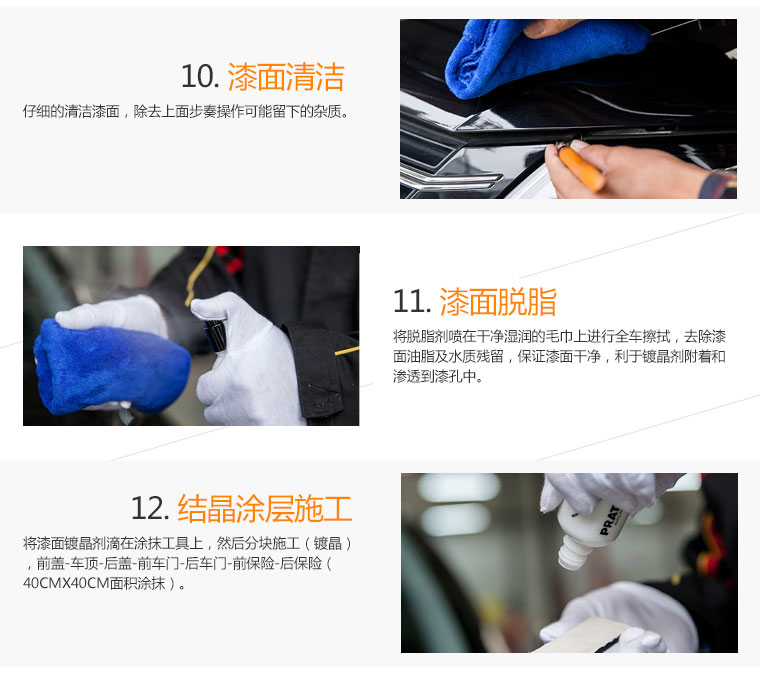 10. 漆面清洁
仔细的清洁漆面，除去上面步奏操作可能留下的杂质。

11. 漆面脱脂
将脱脂剂喷在干净湿润的毛巾上进行全车擦拭，去除漆面油脂及水质残留，保证漆面干净，利于镀晶剂附着和渗透到漆孔中。

12. 结晶涂层施工
将漆面镀晶剂滴在涂抹工具上，然后分块施工（镀晶），前盖-车顶-后盖-前车门-后车门-前保险-后保险（40CMX40CM面积涂抹）。

PRAT