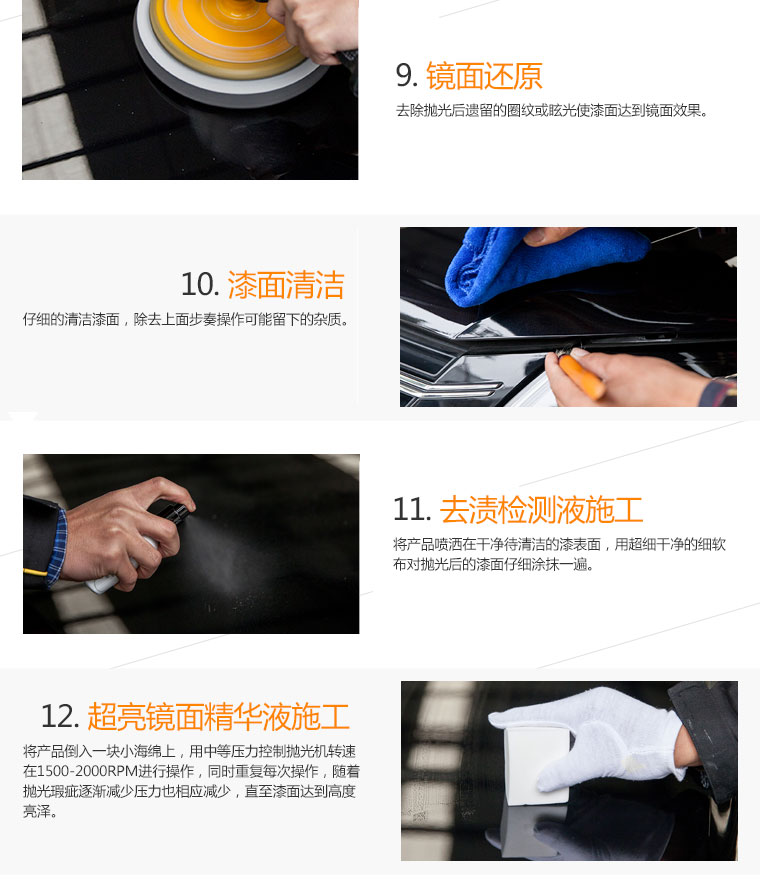 9. 镜面还原

去除抛光后遗留的圈纹或眩光使漆面达到镜面效果。

10. 漆面清洁

仔细的清洁漆面，除去上面步奏操作可能留下的杂质。

11. 去渍检测液施工

将产品喷洒在干净待清洁的漆表面，用超细干净的细软布对抛光后的漆面仔细涂抹一遍。

12. 超亮镜面精华液施工

将产品倒入一块小海绵上，用中等压力控制抛光机转速在1500-2000RPM进行操作，同时重复每次操作，随着抛光瑕疵逐渐减少压力也相应减少，直至漆面达到高度亮泽。