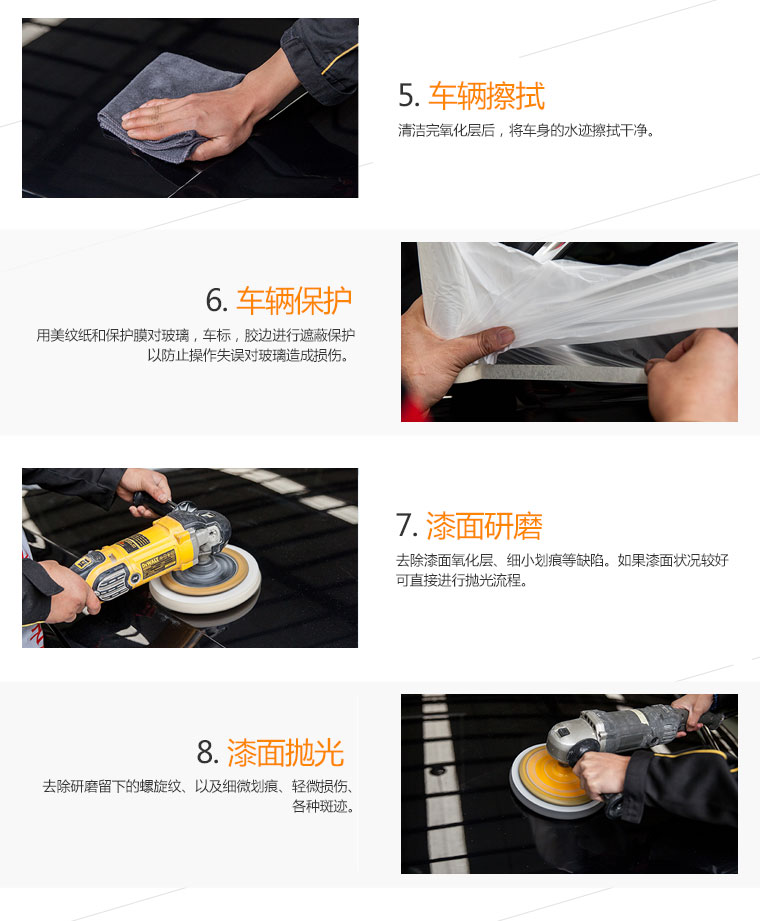 5. 车辆擦拭

清洁完氧化层后，将车身的水迹擦拭干净。

6. 车辆保护

用美纹纸和保护膜对玻璃，车标，胶边进行遮蔽保护以防止操作失误对玻璃造成损伤。

DEWALT

7. 漆面研磨

去除漆面氧化层、细小划痕等缺陷。如果漆面状况较好可直接进行抛光流程。

8. 漆面抛光

去除研磨留下的螺旋纹、以及细微划痕、轻微损伤、各种斑迹。