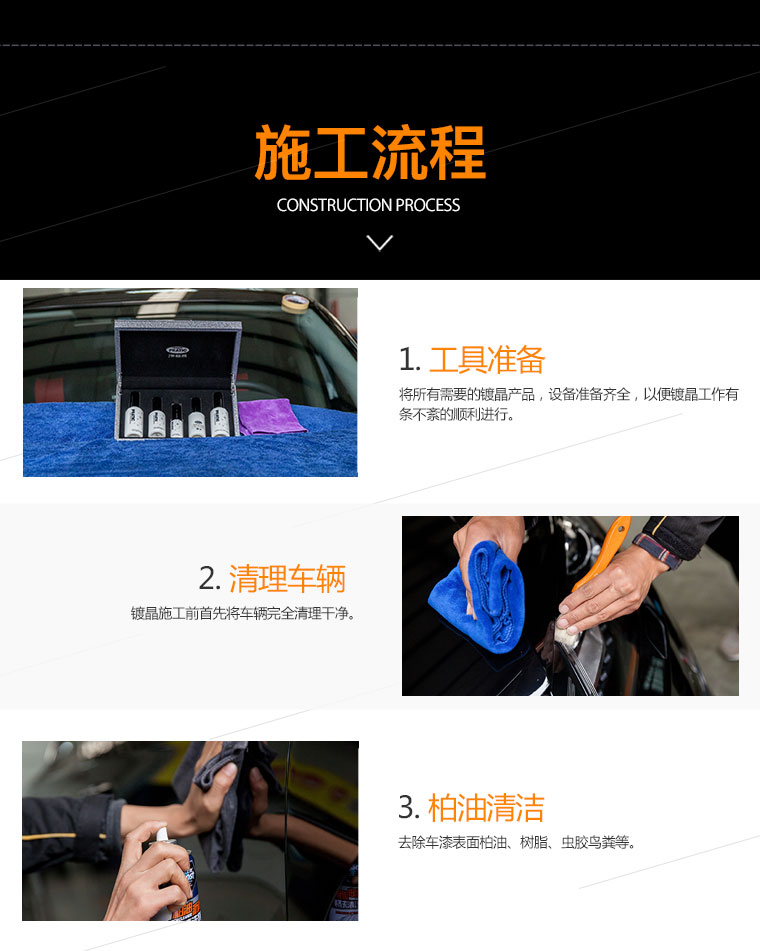 施工流程

CONSTRUCTION PROCESS

1. 工具准备

将所有需要的镀晶产品，设备准备齐全，以便镀晶工作有条不紊的顺利进行。

2. 清理车辆

镀晶施工前首先将车辆完全清理干净。

3. 柏油清洁

去除车漆表面柏油、树脂、虫胶鸟粪等。