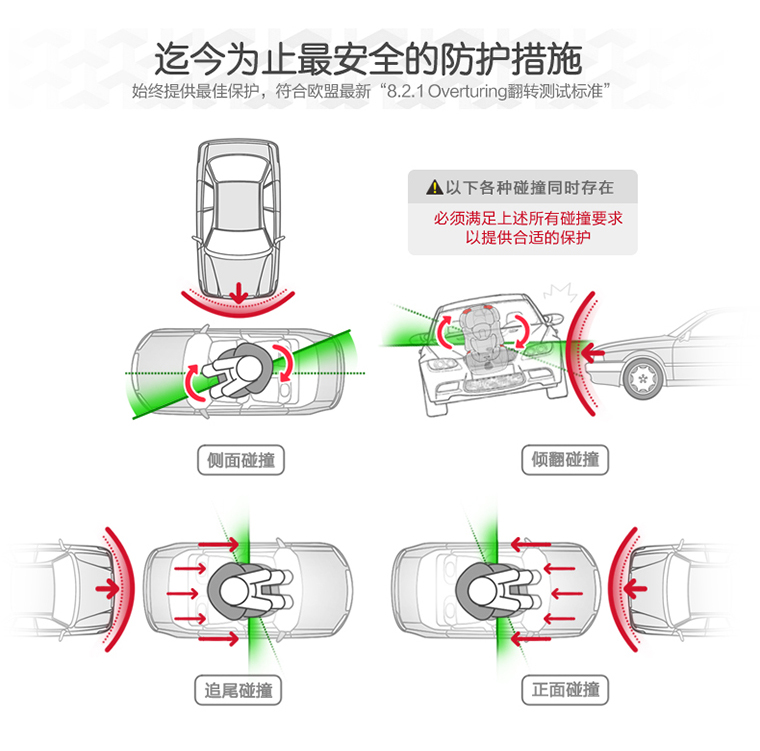 迄今为止最安全的防护措施

始终提供最佳保护，符合欧盟最新“8.2.1 Overturing翻转测试标准”

以下各种碰撞同时存在

必须满足上述所有碰撞要求
以提供合适的保护

侧面碰撞

倾翻碰撞

追尾碰撞

正面碰撞