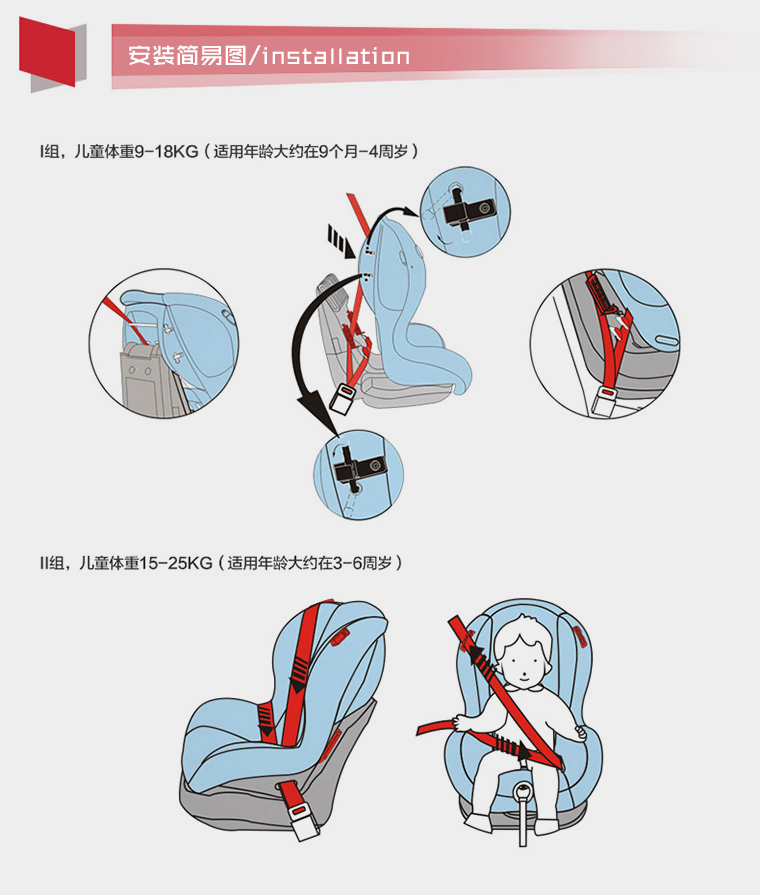 安装简易图/installation

I组，儿童体重9-18KG（适用年龄大约在9个月-4周岁）

II组，儿童体重15-25KG（适用年龄大约在3-6周岁）