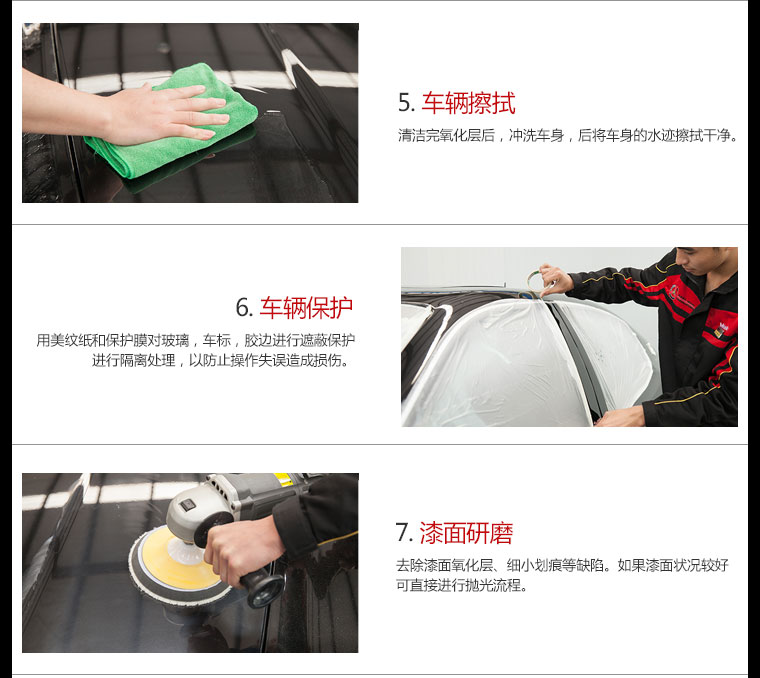 5. 车辆擦拭

清洁完氧化层后，冲洗车身，后将车身的水迹擦拭干净。

6. 车辆保护

用美纹纸和保护膜对玻璃，车标，胶边进行遮蔽保护进行隔离处理，以防止操作失误造成损伤。

7. 漆面研磨

去除漆面氧化层、细小划痕等缺陷。如果漆面状况较好可直接进行抛光流程。