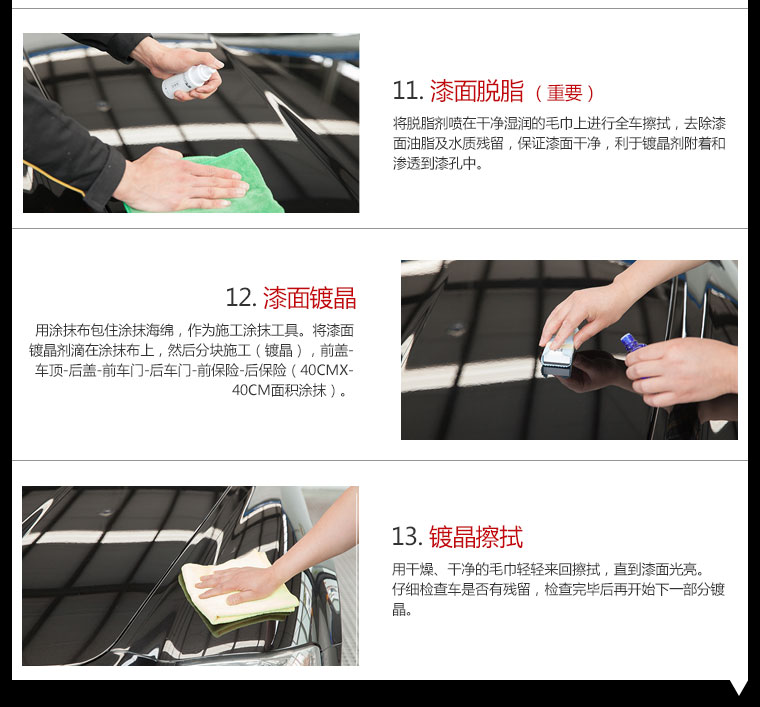 11. 漆面脱脂（重要）

将脱脂剂喷在干净湿润的毛巾上进行全车擦拭，去除漆面油脂及水质残留，保证漆面干净，利于镀晶剂附着和渗透到漆孔中。

12. 漆面镀晶

用涂抹布包住涂抹海绵，作为施工涂抹工具。将漆面镀晶剂滴在涂抹布上，然后分块施工（镀晶），前盖-车顶-后盖-前车门-后车门-前保险-后保险（40CMX-40CM面积涂抹）。

13. 镀晶擦拭

用干燥、干净的毛巾轻轻来回擦拭，直到漆面光亮。仔细检查车是否有残留，检查完毕后再开始下一部分镀晶。