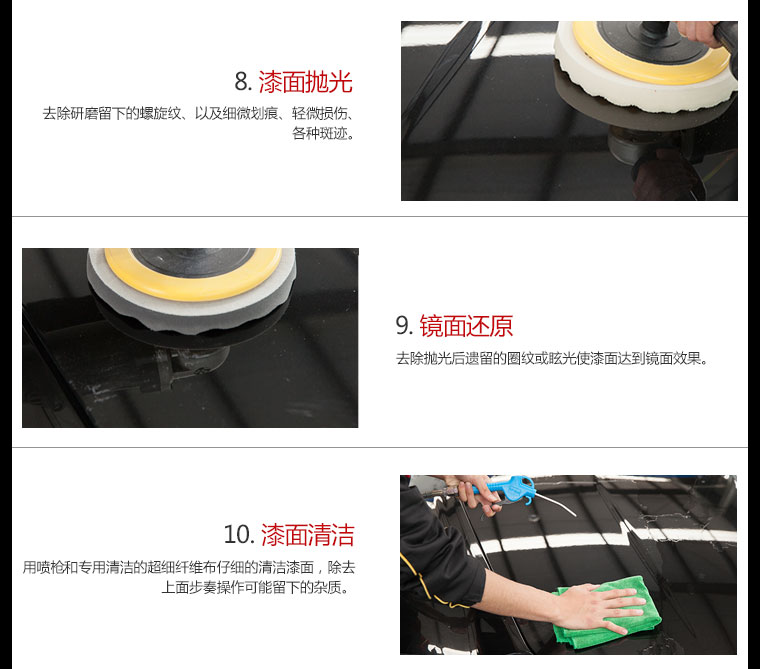 8. 漆面抛光

去除研磨留下的螺旋纹、以及细微划痕、轻微损伤、各种斑迹。

9. 镜面还原

去除抛光后遗留的圈纹或眩光使漆面达到镜面效果。

10. 漆面清洁

用喷枪和专用清洁的超细纤维布仔细的清洁漆面，除去上面步奏操作可能留下的杂质。