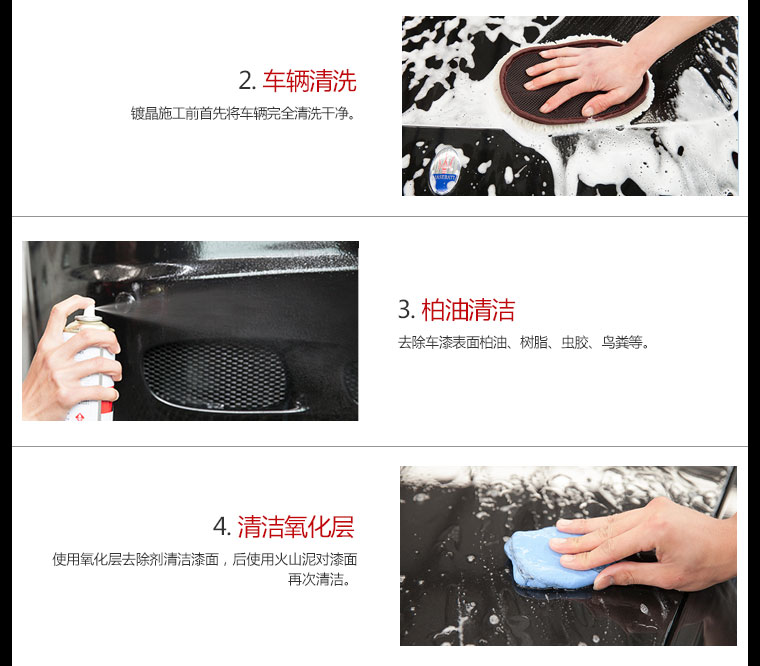 2. 车辆清洗

镀晶施工前首先将车辆完全清洗干净。

MASERATI

3. 柏油清洁

去除车漆表面柏油、树脂、虫胶、鸟粪等。

4. 清洁氧化层

使用氧化层去除剂清洁漆面，后使用火山泥对漆面再次清洁。