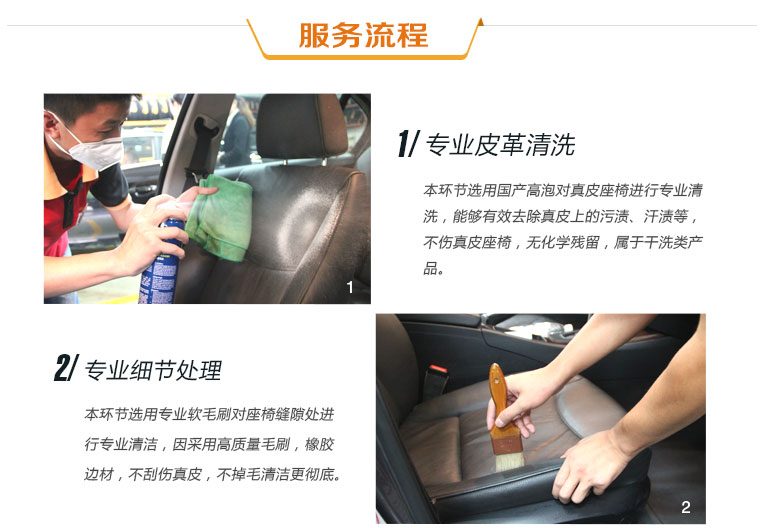 服务流程

1

1/ 专业皮革清洗

本环节选用国产高泡对真皮座椅进行专业清洗，能够有效去除真皮上的污渍、汗渍等，不伤真皮座椅，无化学残留，属于干洗类产品。

2/ 专业细节处理

本环节选用专业软毛刷对座椅缝隙处进行专业清洁，因采用高质量毛刷，橡胶边材，不刮伤真皮，不掉毛清洁更彻底。

2