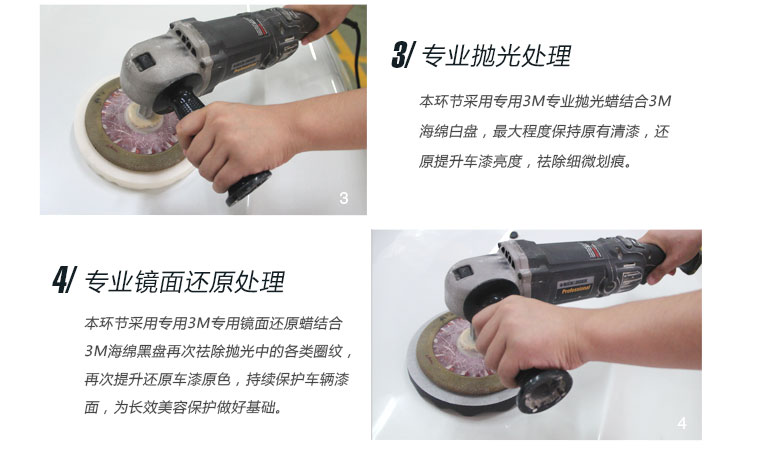 3

3/ 专业抛光处理

本环节采用专用3M专业抛光蜡结合3M海绵白盘，最大程度保持原有清漆，还原提升车漆亮度，祛除细微划痕。

4/ 专业镜面还原处理

本环节采用专用3M专用镜面还原蜡结合3M海绵黑盘再次祛除抛光中的各类圈纹，再次提升还原车漆原色，持续保护车辆漆面，为长效美容保护做好基础。

Professional

4